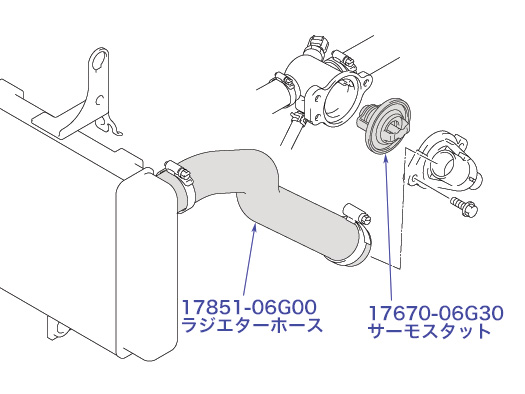 17851-06G00
ラジエターホース

17670-06G30
サーモスタット