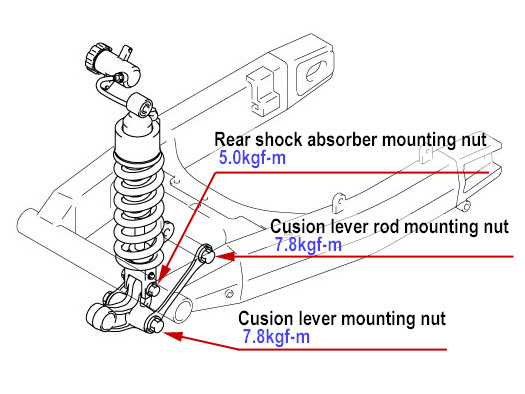 Rear shock absorber mounting nut
5.0kgf-m

Cusion lever rod mounting nut
7.8kgf-m

Cusion lever mounting nut
7.8kgf-m