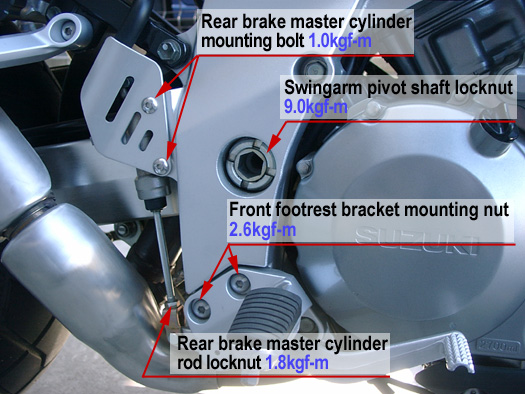 Rear brake master cylinder mounting bolt 1.0kgf-m

Swingarm pivot shaft locknut 9.0kgf-m

Front footrest bracket mounting nut 2.6kgf-m

SUZUKI

Rear brake master cylinder rod locknut 1.8kgf-m

2700ml